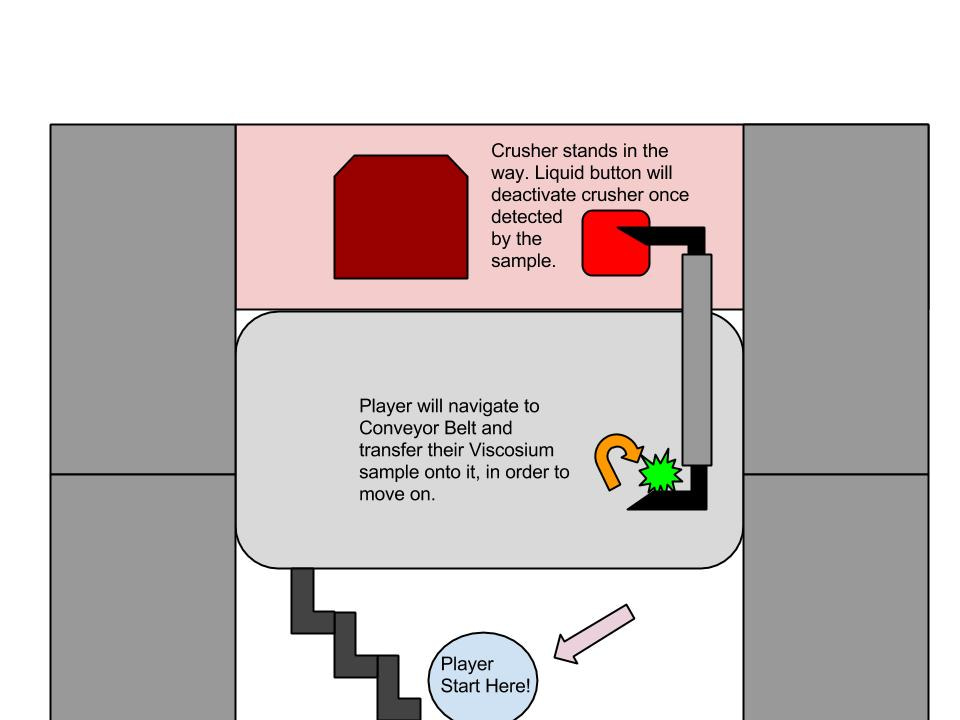 Crusher stands in the way. Liquid button will deactivate crusher once detected by the sample.

Player will navigate to Conveyor Belt and transfer their Viscosium sample onto it, in order to move on.

Player Start Here!